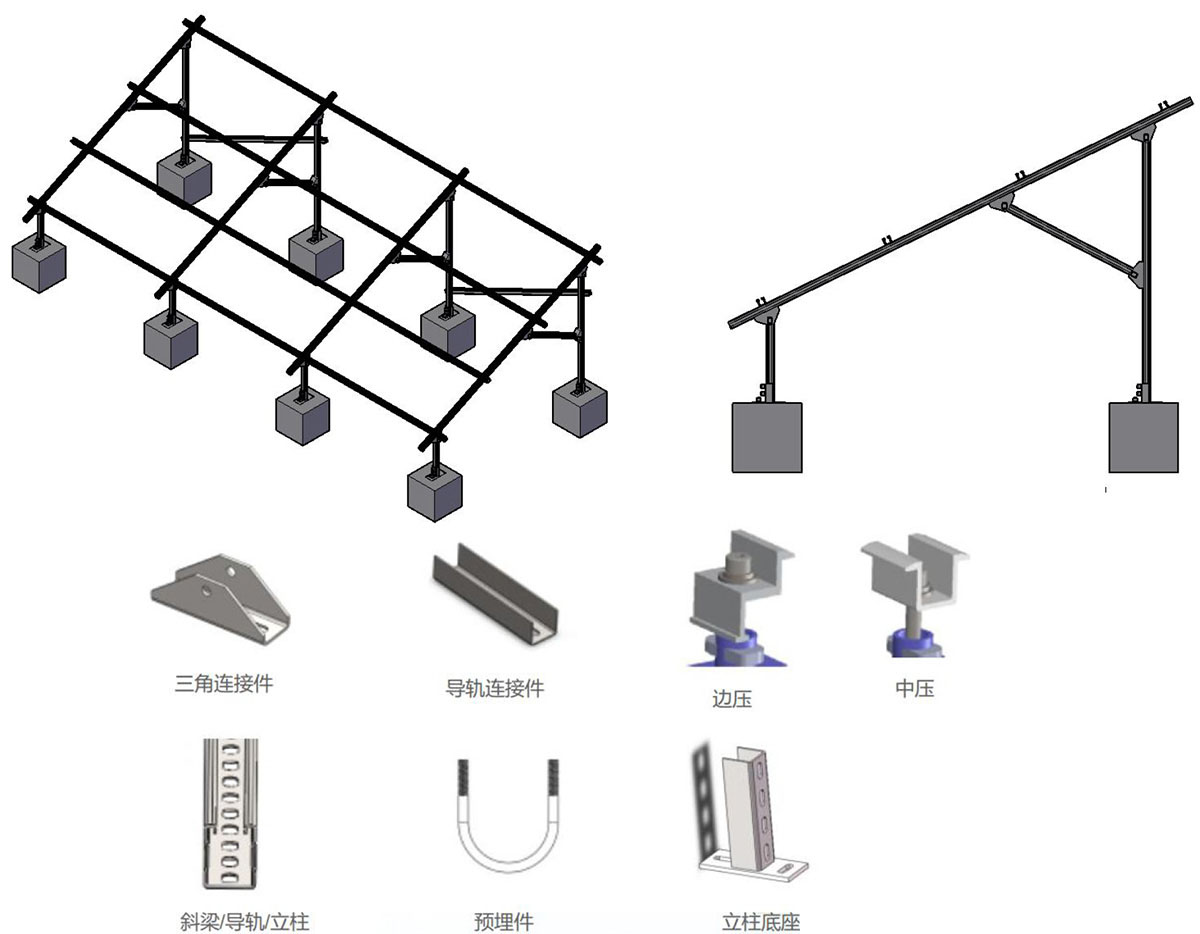 三角连接件

导轨连接件

边压

中压

斜梁/导轨/立柱

预埋件

立柱底座